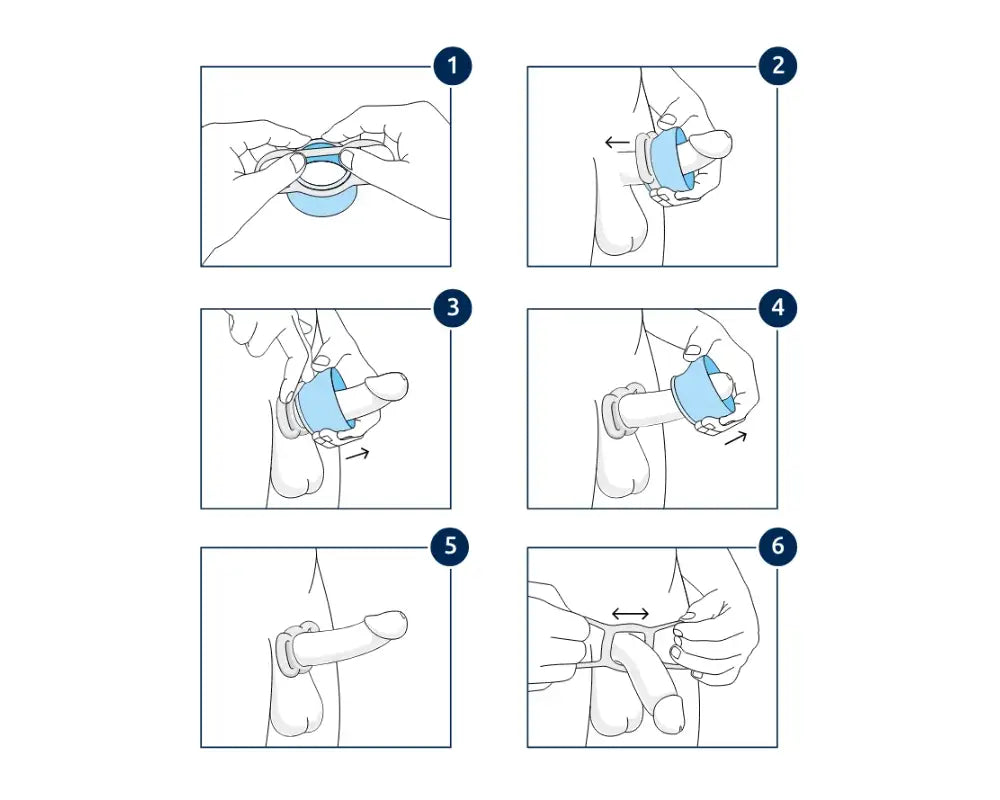 1

2

3

4

5

6